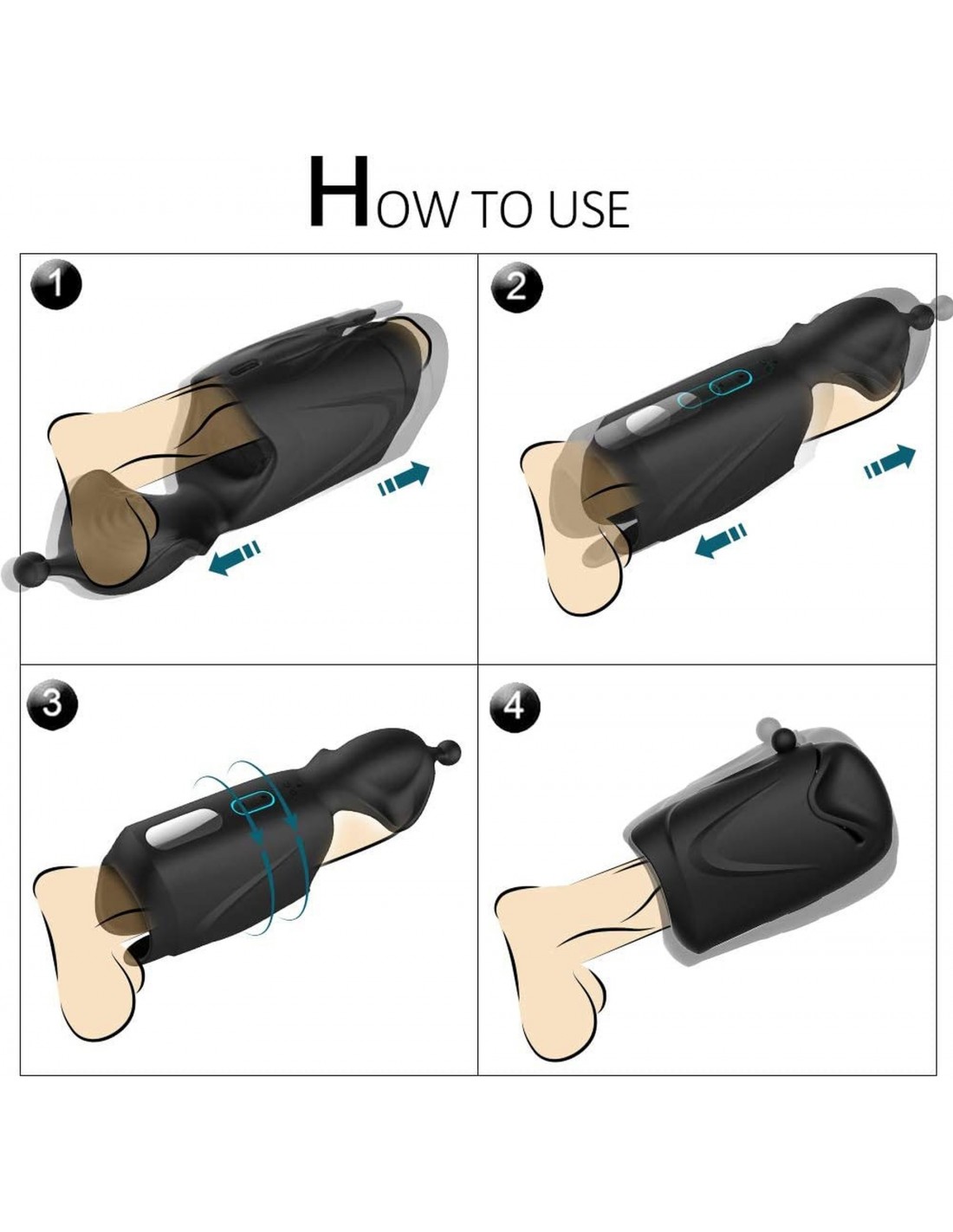 HOW TO USE

1

2

3

4