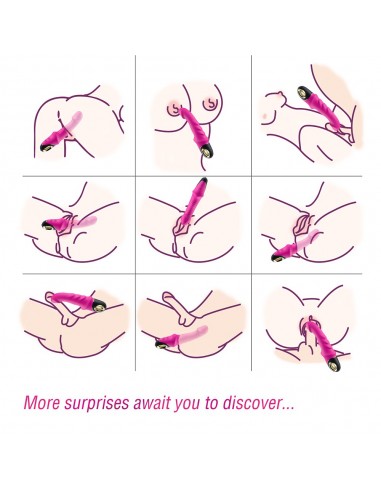 More surprises await you to discover...