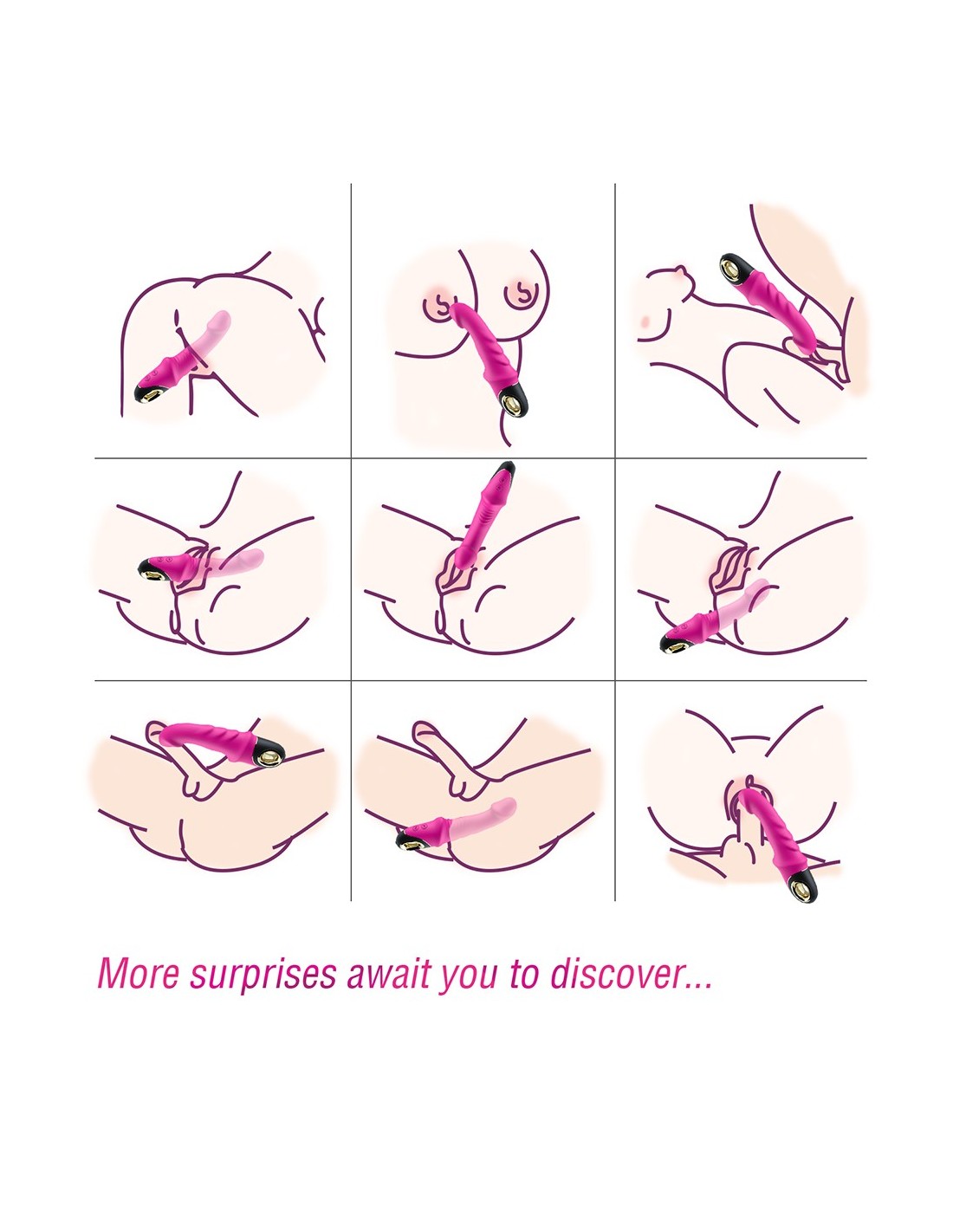 More surprises await you to discover...