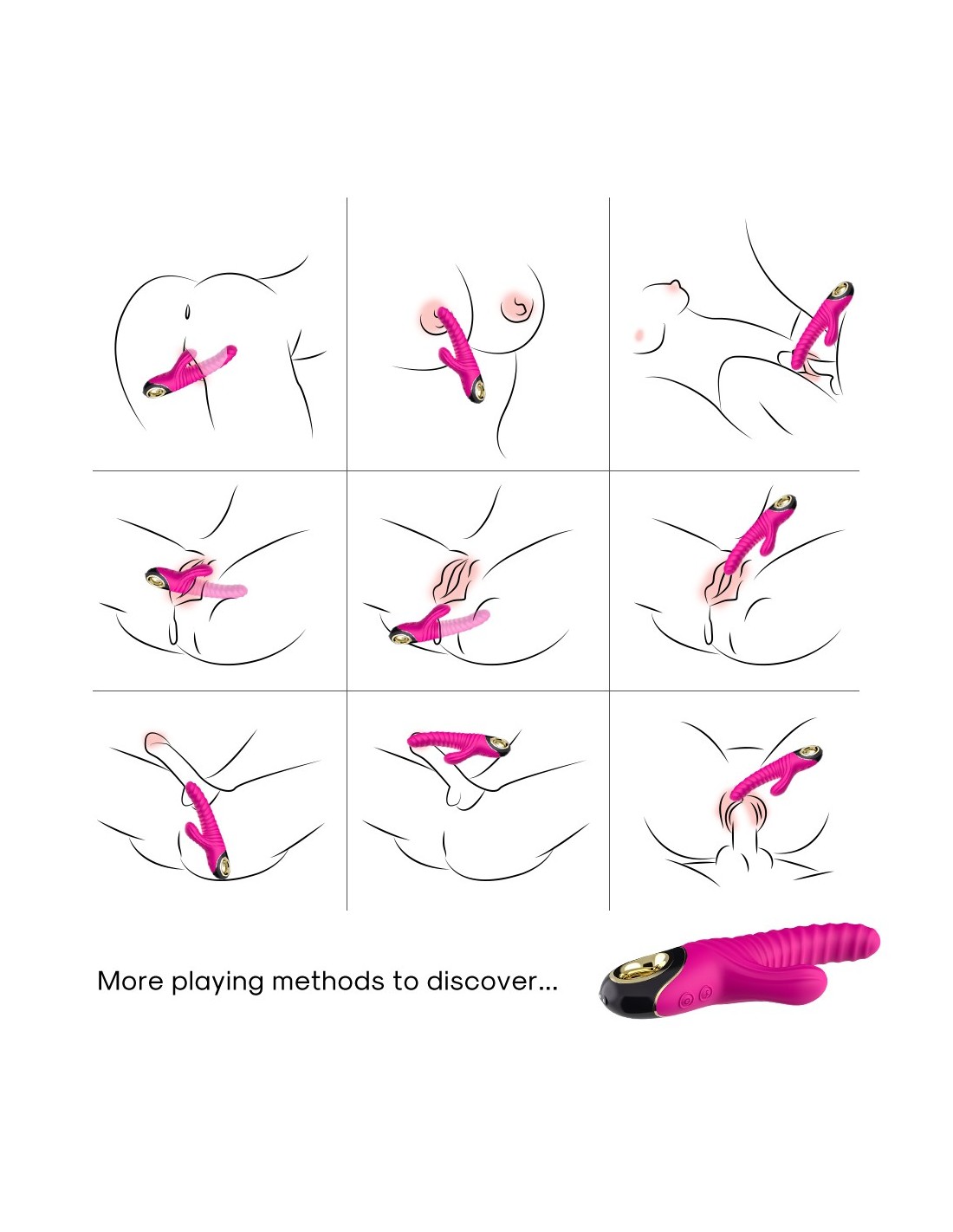 More playing methods to discover...