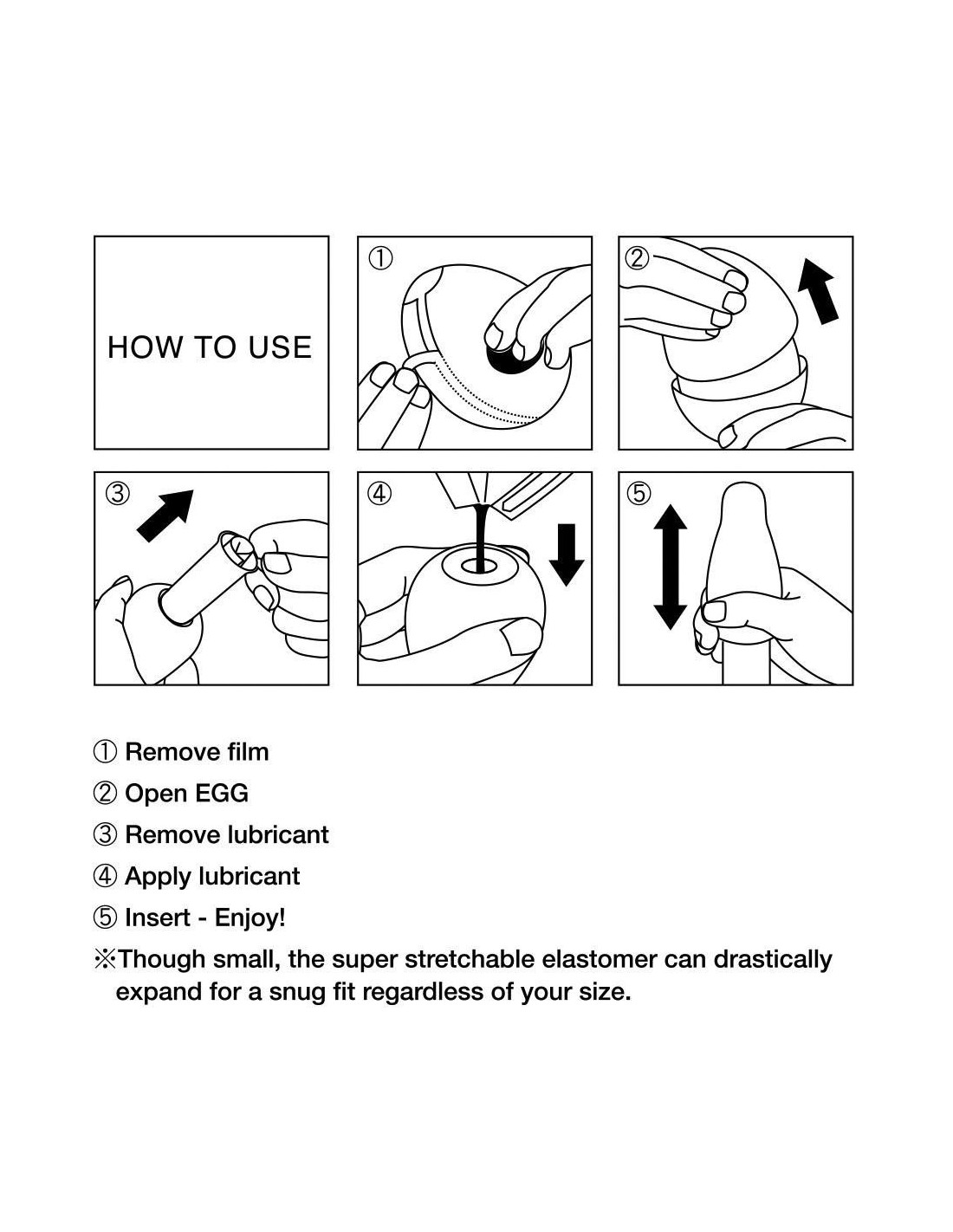 HOW TO USE

①

②

③

④

⑤

① Remove film
② Open EGG
③ Remove lubricant
④ Apply lubricant
⑤ Insert - Enjoy!
※Though small, the super stretchable elastomer can drastically expand for a snug fit regardless of your size.