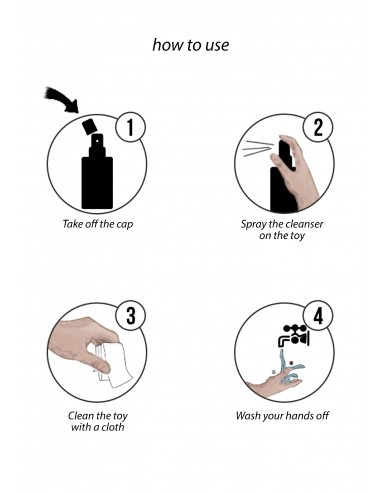 how to use

1

Take off the cap

2

Spray the cleanser on the toy

3

Clean the toy with a cloth

4

Wash your hands off