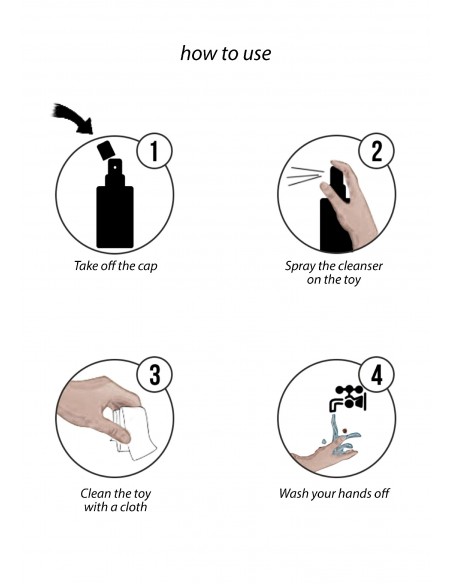 how to use

1

Take off the cap

2

Spray the cleanser on the toy

3

Clean the toy with a cloth

4

Wash your hands off